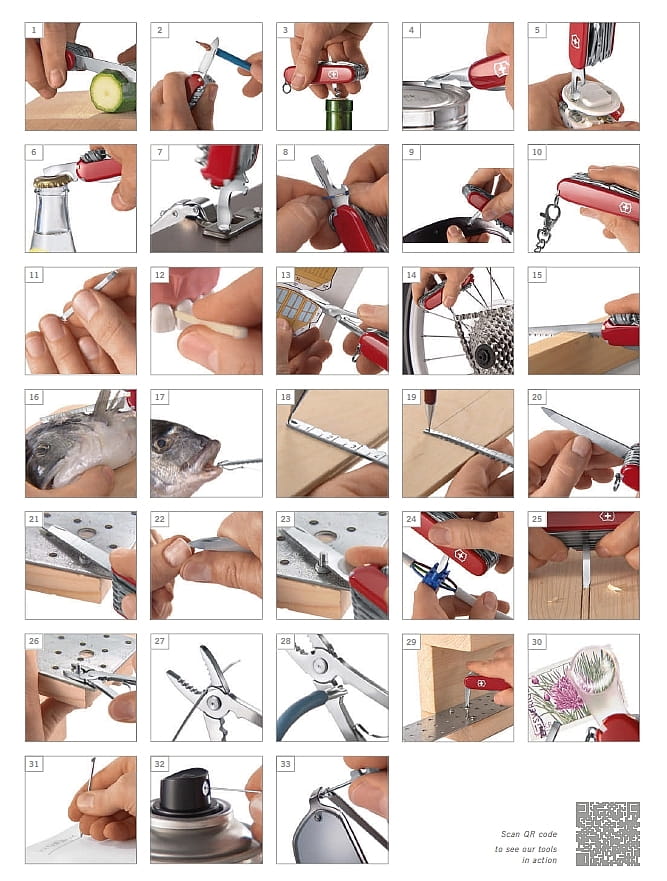 1

2

3

4

5

6

7

8

9

10

11

12

13

14

15

16

17

18

19

20

21

22

23

24

25

26

27

28

29

30

31

32

33

Scan QR code to see our tools in action